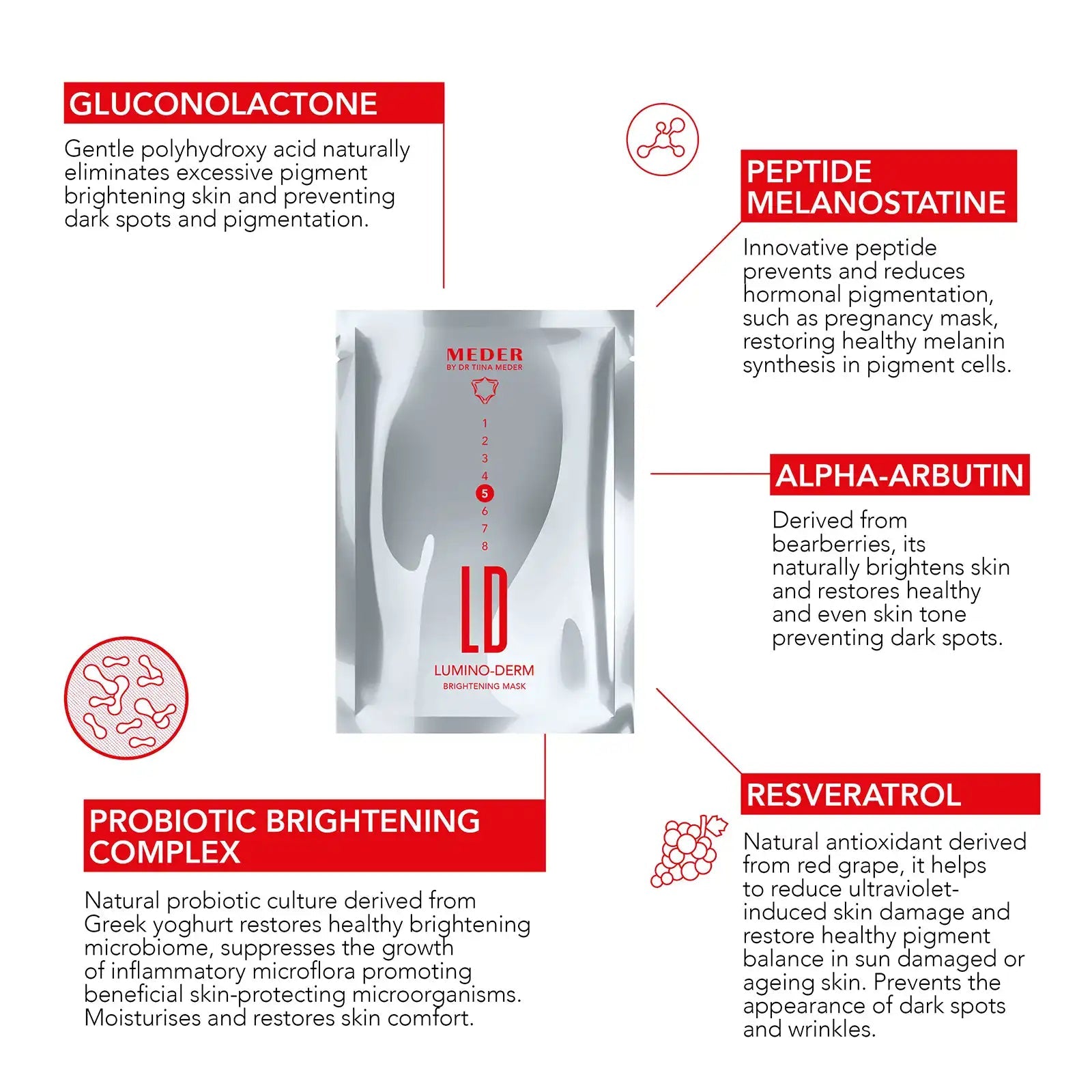 GLUCONOLACTONE

Gentle polyhydroxy acid naturally eliminates excessive pigment brightening skin and preventing dark spots and pigmentation.

PEPTIDE MELANOSTATINE

Innovative peptide prevents and reduces hormonal pigmentation, such as pregnancy mask, restoring healthy melanin synthesis in pigment cells.

MEDER
BY DR TIINA MEDER

1
2
3
4
5
6
7
8

LD

LUMINO-DERM
BRIGHTENING MASK

ALPHA-ARBUTIN

Derived from bearberries, its naturally brightens skin and restores healthy and even skin tone preventing dark spots.

PROBIOTIC BRIGHTENING COMPLEX

Natural probiotic culture derived from Greek yoghurt restores healthy brightening microbiome, suppresses the growth of inflammatory microflora promoting beneficial skin-protecting microorganisms. Moisturises and restores skin comfort.

RESVERATROL

Natural antioxidant derived from red grape, it helps to reduce ultraviolet-induced skin damage and restore healthy pigment balance in sun damaged or ageing skin. Prevents the appearance of dark spots and wrinkles.